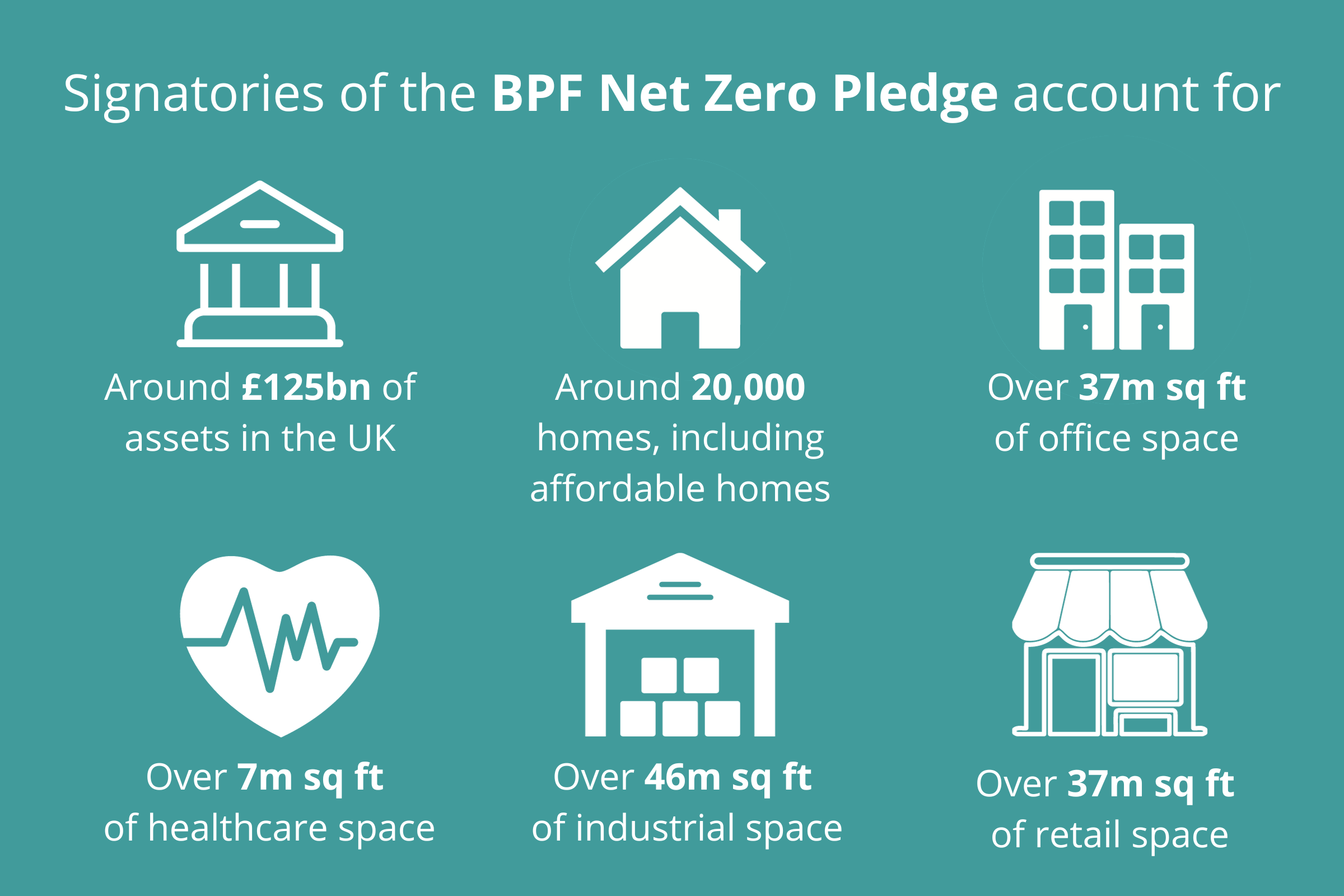 Signatories of the BPF Net Zero Pledge account for

Around £125bn of assets in the UK

Around 20,000 homes, including affordable homes

Over 37m sq ft of office space

Over 7m sq ft of healthcare space

Over 46m sq ft of industrial space

Over 37m sq ft of retail space